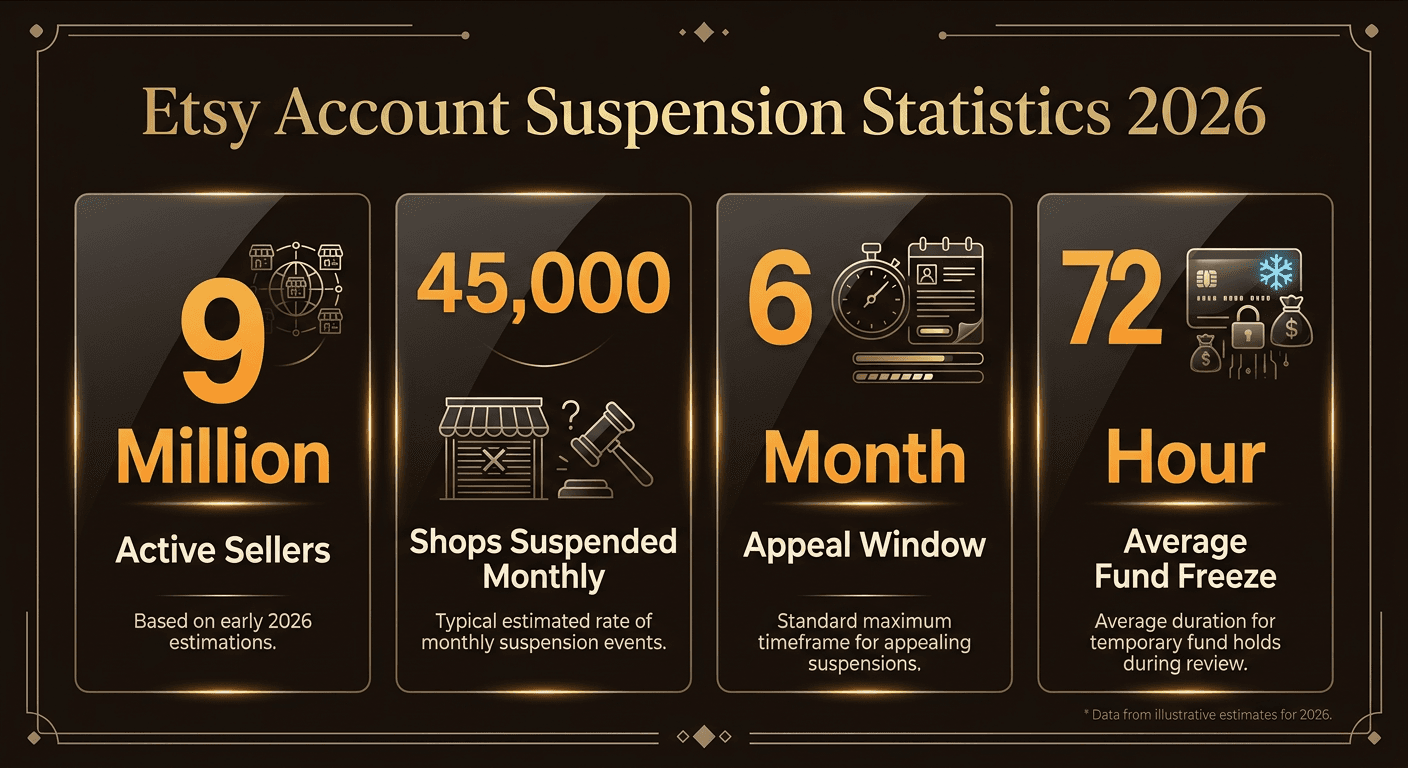 Etsy Account Suspension Statistics 2026

9 Million

Active Sellers

Based on early 2026 estimations.

45,000

Shops Suspended Monthly

Typical estimated rate of monthly suspension events.

6 Month

Appeal Window

Standard maximum timeframe for appealing suspensions.

72 Hour

Average Fund Freeze

Average duration for temporary fund holds during review.

* Data from illustrative estimates for 2026.